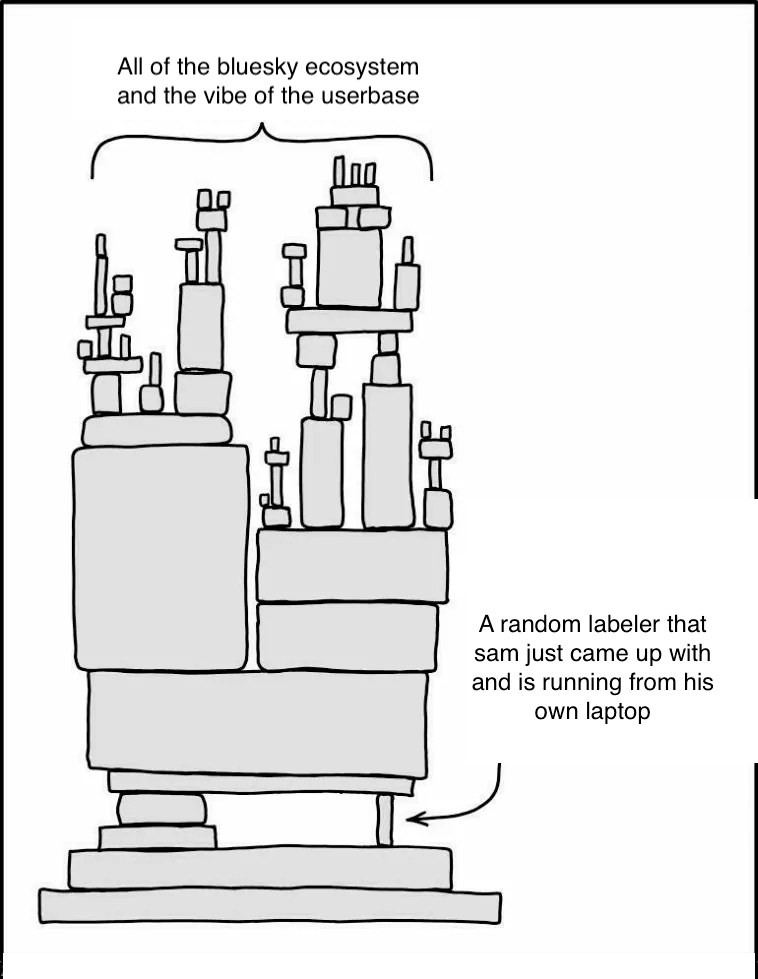 All of the bluesky ecosystem and the vibe of the userbase

A random labeler that sam just came up with and is running from his own laptop