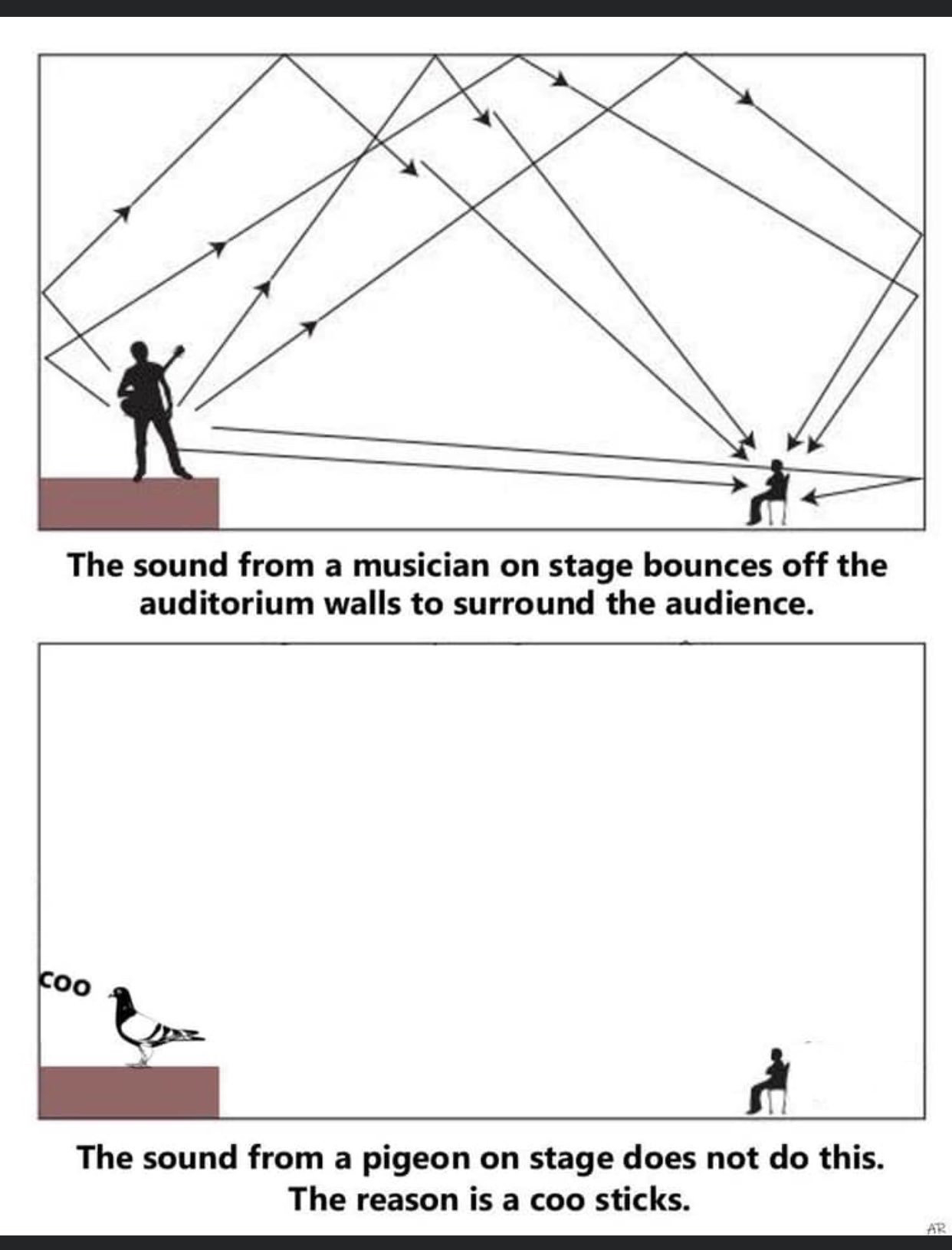 The sound from a musician on stage bounces off the auditorium walls to surround the audience.

coo

The sound from a pigeon on stage does not do this. The reason is a coo sticks.

AR