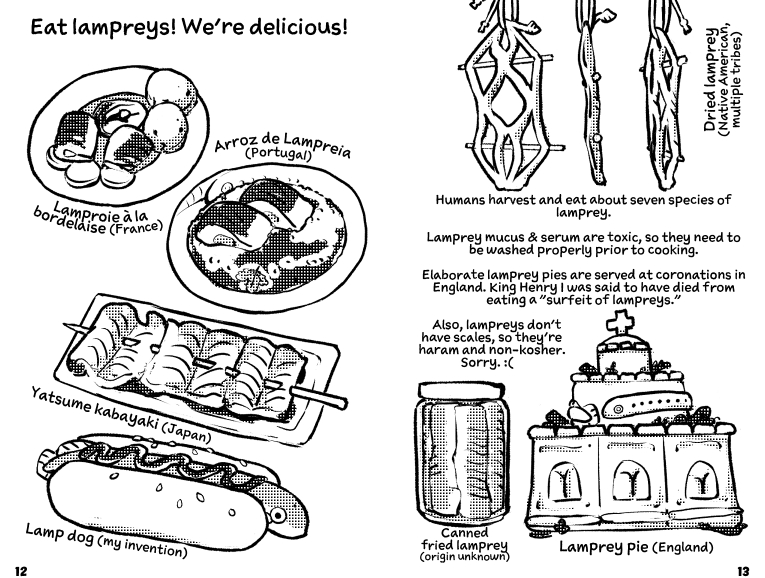 Eat lampreys! We're delicious!

Lamproie à la bordelaise (France)

Arroz de Lampreia (Portugal)

Yatsume kabayaki (Japan)

Lamp dog (my invention)

12

Dried lamprey (Native American, multiple tribes)

Humans harvest and eat about seven species of lamprey.

Lamprey mucus & serum are toxic, so they need to be washed properly prior to cooking.

Elaborate lamprey pies are served at coronations in England. King Henry I was said to have died from eating a "surfeit of lampreys."

Also, lampreys don't have scales, so they're haram and non-kosher. Sorry. :(

Canned fried lamprey (origin unknown)

Lamprey pie (England)

13