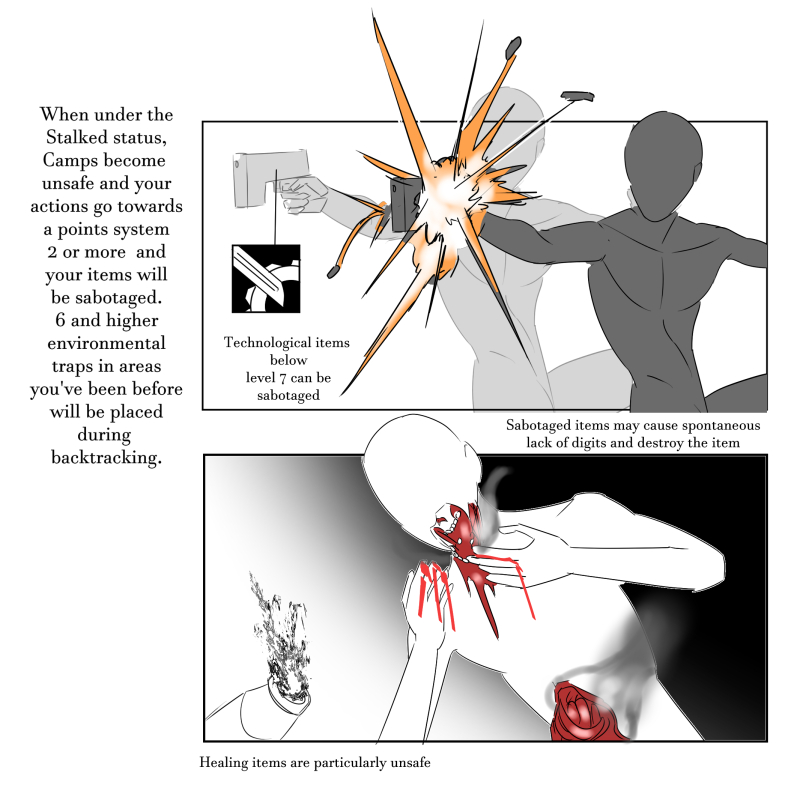 When under the Stalked status, Camps become unsafe and your actions go towards a points system 2 or more and your items will be sabotaged. 6 and higher environmental traps in areas you've been before will be placed during backtracking.

Technological items below level 7 can be sabotaged

Sabotaged items may cause spontaneous lack of digits and destroy the item

Healing items are particularly unsafe