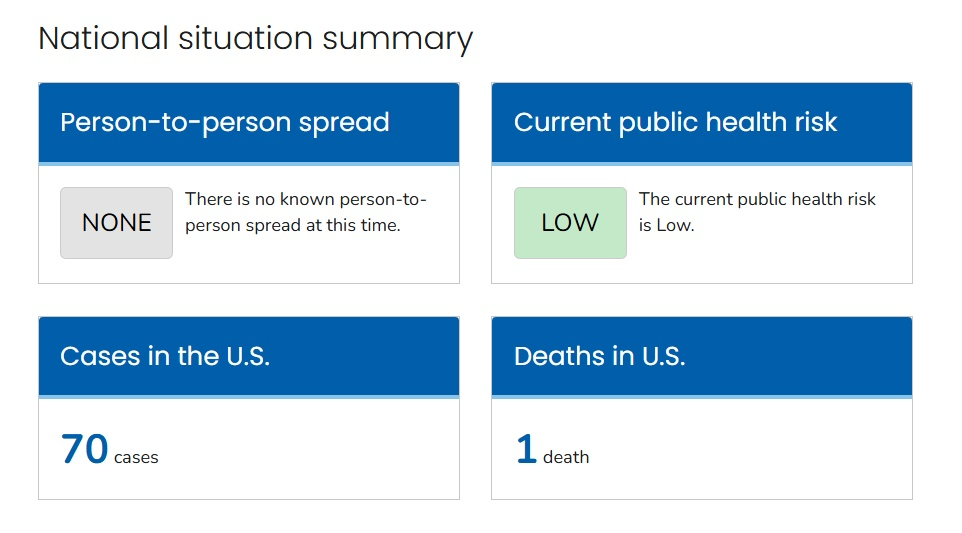 National situation summary

Person-to-person spread

NONE There is no known person-to-person spread at this time.

Current public health risk

LOW The current public health risk is Low.

Cases in the U.S.

70 cases

Deaths in U.S.

1 death