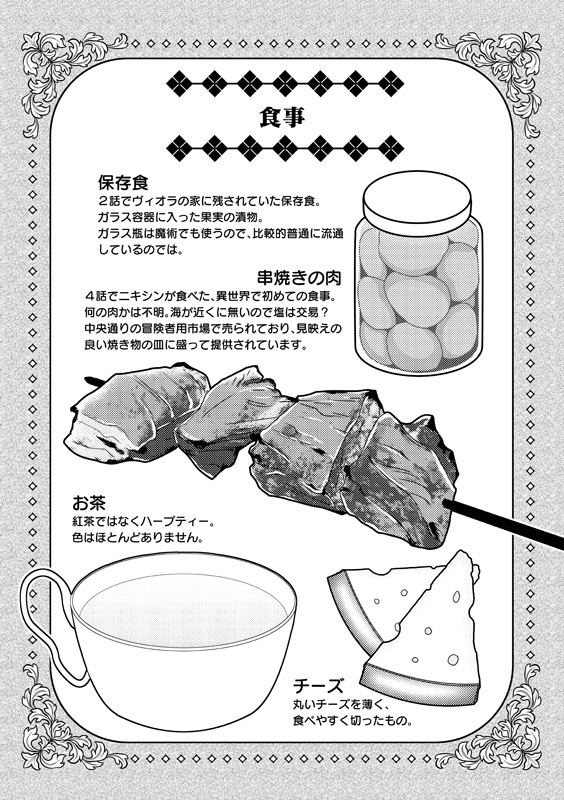 食事

保存食
2話でヴィオラの家に残されていた保存食。
ガラス容器に入った果実の漬物。
ガラス瓶は魔術でも使うので、比較的普通に流通しているのでは。

串焼きの肉
4話でニキシンが食べた、異世界で初めての食事。
何の肉かは不明。海が近くに無いので塩は交易？
中央通りの冒険者用市場で売られており、見映えの良い焼き物の皿に盛って提供されています。

お茶
紅茶ではなくハーブティー。
色はほとんどありません。

チーズ
丸いチーズを薄く、食べやすく切ったもの。