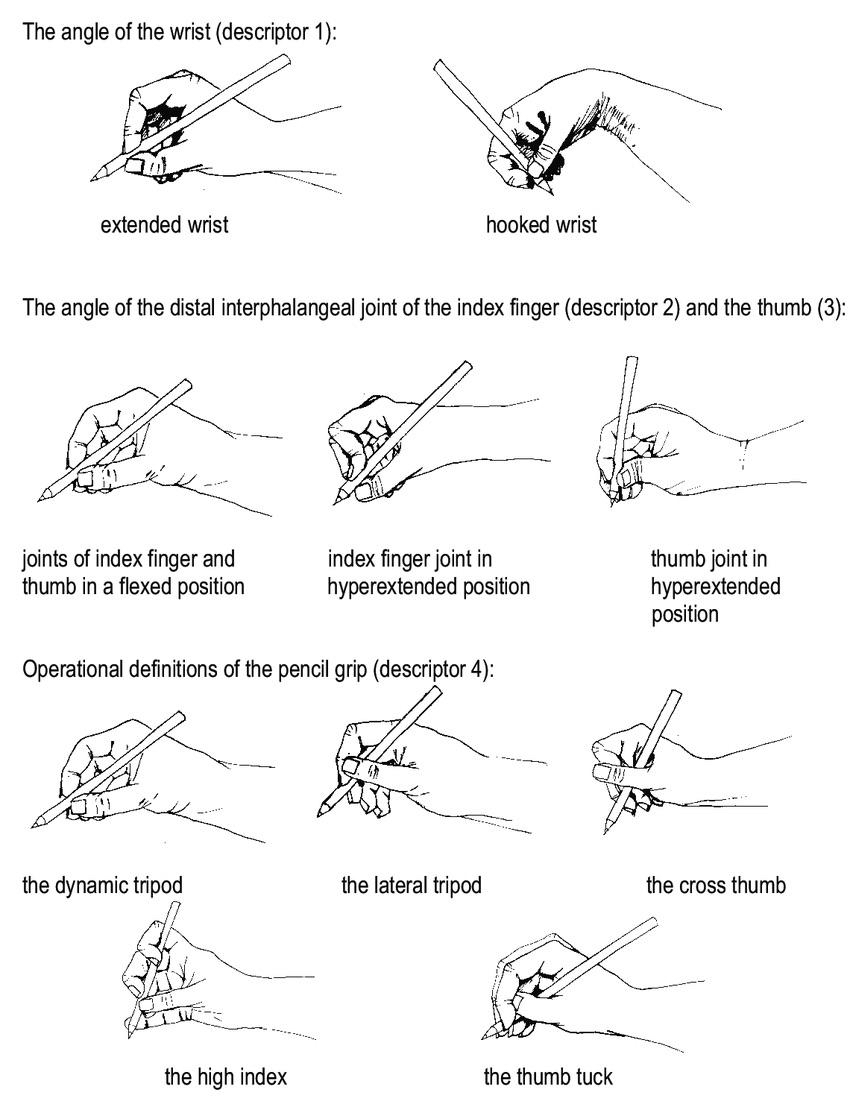 The angle of the wrist (descriptor 1):

extended wrist

hooked wrist

The angle of the distal interphalangeal joint of the index finger (descriptor 2) and the thumb (3):

joints of index finger and thumb in a flexed position

index finger joint in hyperextended position

thumb joint in hyperextended position

Operational definitions of the pencil grip (descriptor 4):

the dynamic tripod

the lateral tripod

the cross thumb

the high index

the thumb tuck